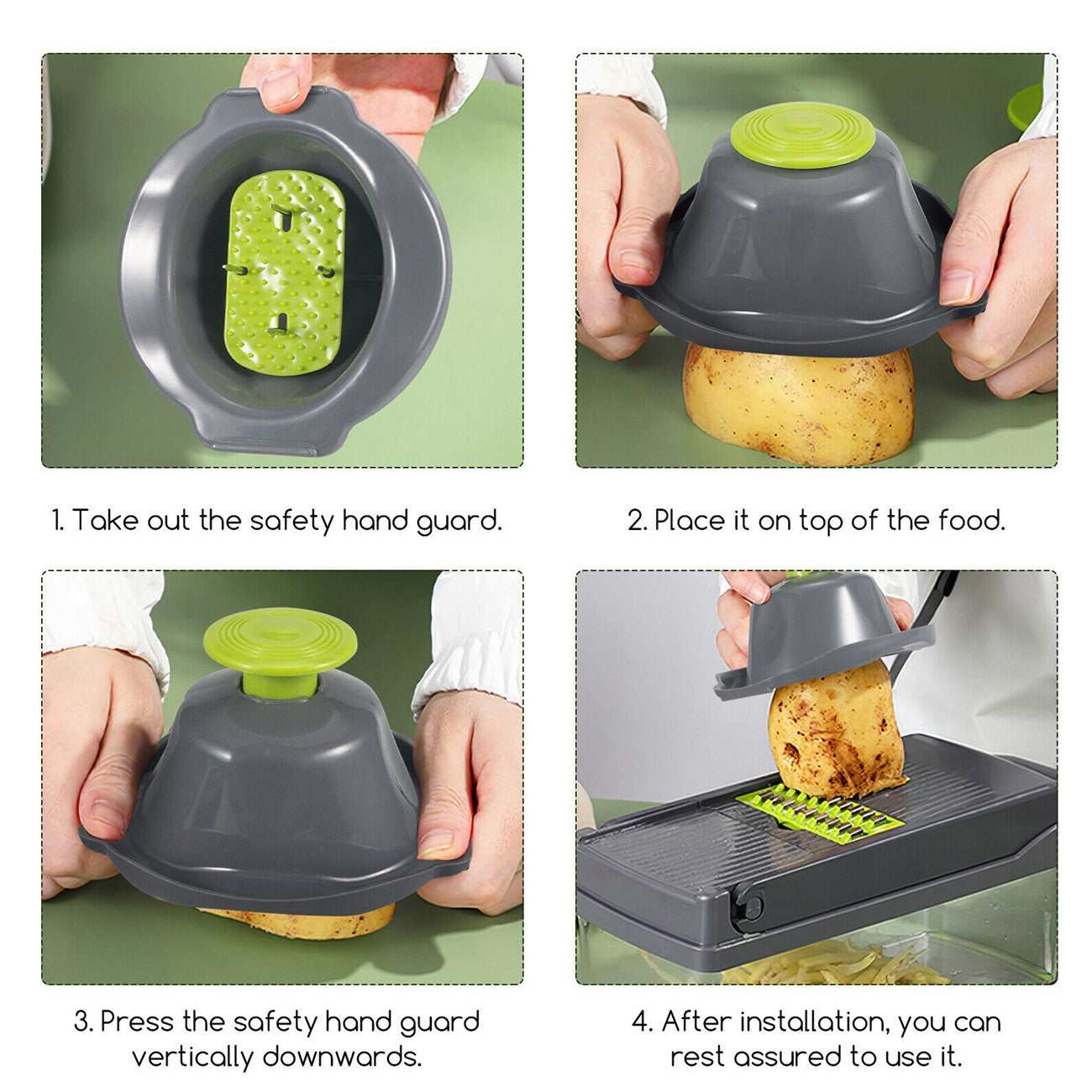 1. Take out the safety hand guard.

2. Place it on top of the food.

3. Press the safety hand guard vertically downwards.

4. After installation, you can rest assured to use it.